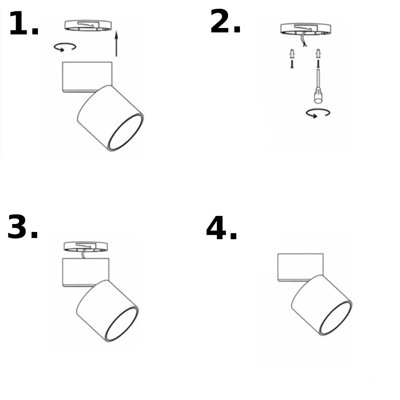 1.

2.

3.

4.